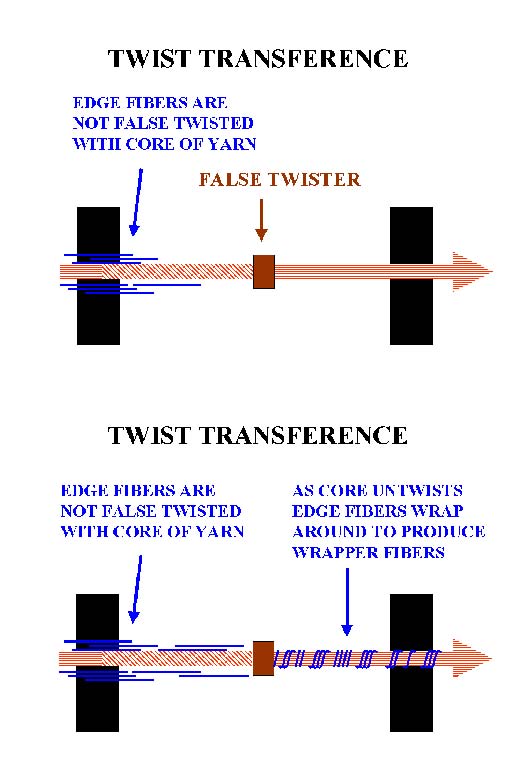 TWIST TRANSFERENCE

EDGE FIBERS ARE NOT FALSE TWISTED WITH CORE OF YARN

FALSE TWISTER

TWIST TRANSFERENCE

EDGE FIBERS ARE NOT FALSE TWISTED WITH CORE OF YARN

AS CORE UNTWISTS EDGE FIBERS WRAP AROUND TO PRODUCE WRAPPER FIBERS